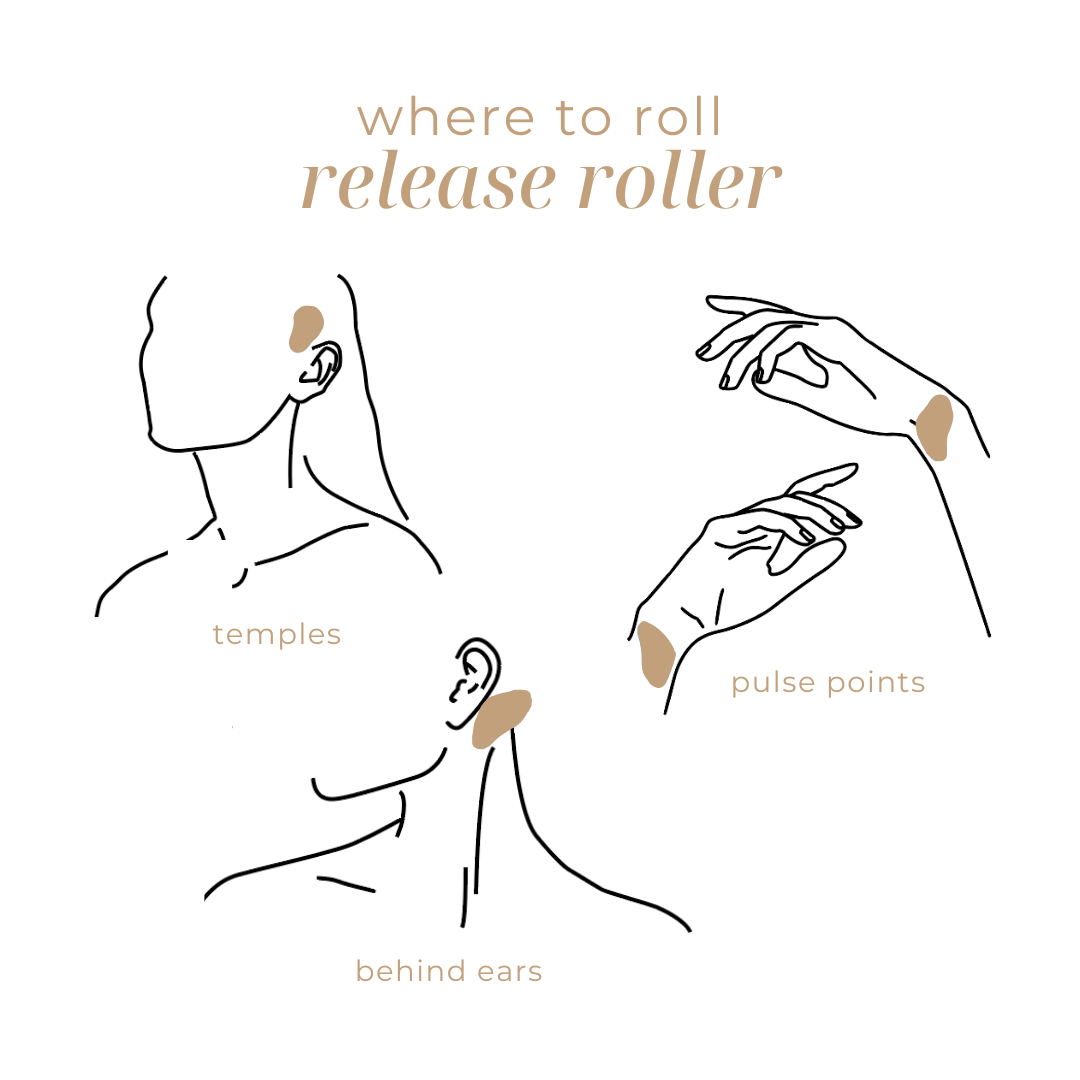 where to roll
release roller

temples

pulse points

behind ears