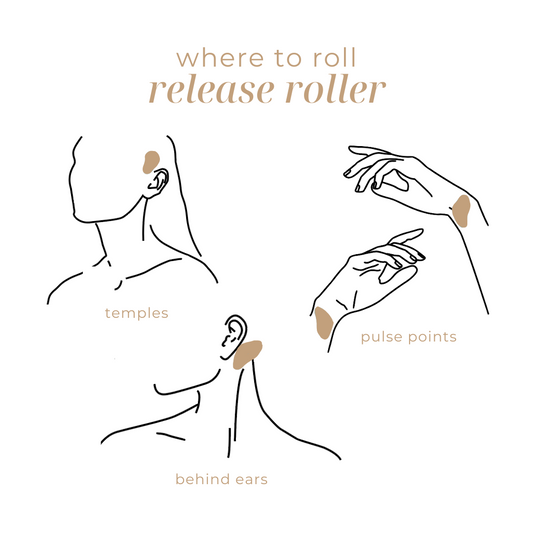 where to roll
release roller

temples

pulse points

behind ears